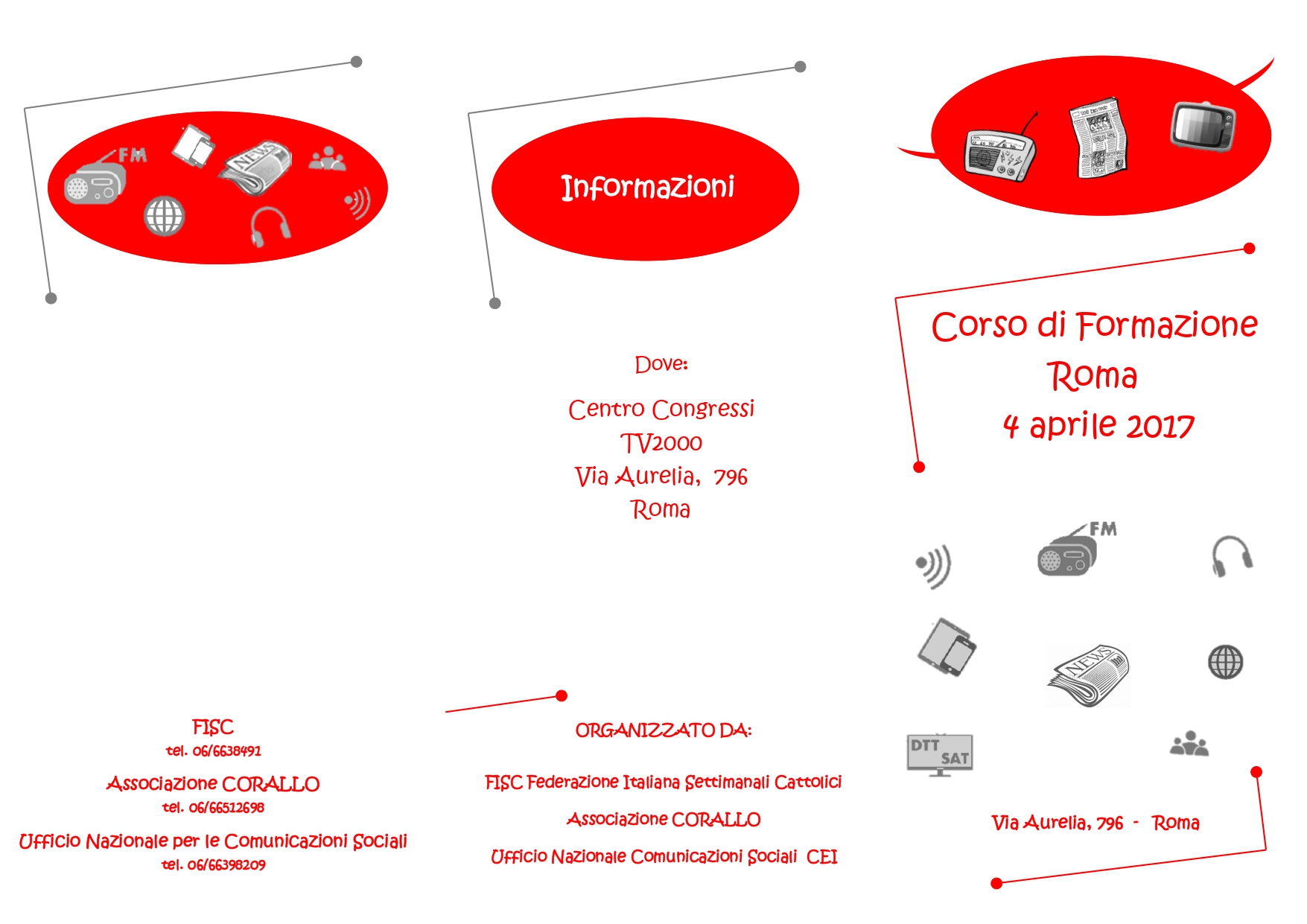 FM

NEWS

FISC
tel. 06/6638491

Associazione CORALLO
tel. 06/66512698

Ufficio Nazionale per le Comunicazioni Sociali
tel. 06/66398209

Informazioni

Dove:

Centro Congressi
TV2000
Via Aurelia, 796
Roma

ORGANIZZATO DA:

FISC Federazione Italiana Settimanali Cattolici

Associazione CORALLO

Ufficio Nazionale Comunicazioni Sociali CEI

Corso di Formazione
Roma
4 aprile 2017

FM

NEWS

DTT
SAT

Via Aurelia, 796 - Roma